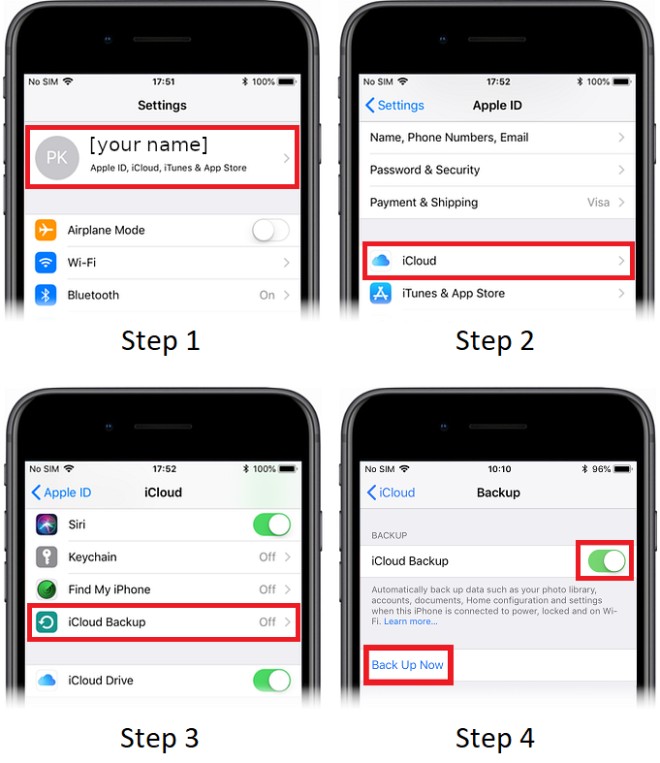 No SIM 17:51 100%

Settings

PK [your name]
Apple ID, iCloud, iTunes & App Store

Airplane Mode

Wi-Fi

Bluetooth On

Step 1

No SIM 17:52 100%

Settings Apple ID

Name, Phone Numbers, Email

Password & Security

Payment & Shipping Visa

iCloud

iTunes & App Store

Step 2

No SIM 17:52 100%

Apple ID iCloud

Siri

Keychain Off

Find My iPhone Off

iCloud Backup Off

iCloud Drive

Step 3

No SIM 10:10 96%

iCloud Backup

BACKUP

iCloud Backup

Automatically back up data such as your photo library, accounts, documents, Home configuration and settings when this iPhone is connected to power, locked and on Wi-Fi. Learn more...

Back Up Now

Step 4