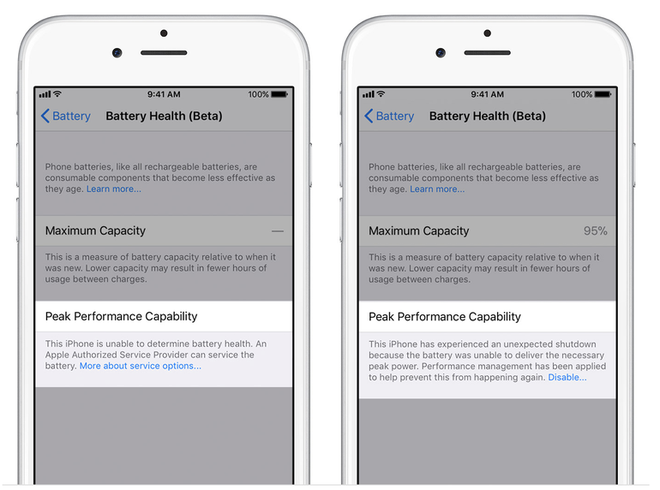 9:41 AM
100%

Battery
Battery Health (Beta)

Phone batteries, like all rechargeable batteries, are consumable components that become less effective as they age. Learn more...

Maximum Capacity —

This is a measure of battery capacity relative to when it was new. Lower capacity may result in fewer hours of usage between charges.

Peak Performance Capability

This iPhone is unable to determine battery health. An Apple Authorized Service Provider can service the battery. More about service options...

9:41 AM
100%

Battery
Battery Health (Beta)

Phone batteries, like all rechargeable batteries, are consumable components that become less effective as they age. Learn more...

Maximum Capacity 95%

This is a measure of battery capacity relative to when it was new. Lower capacity may result in fewer hours of usage between charges.

Peak Performance Capability

This iPhone has experienced an unexpected shutdown because the battery was unable to deliver the necessary peak power. Performance management has been applied to help prevent this from happening again. Disable...